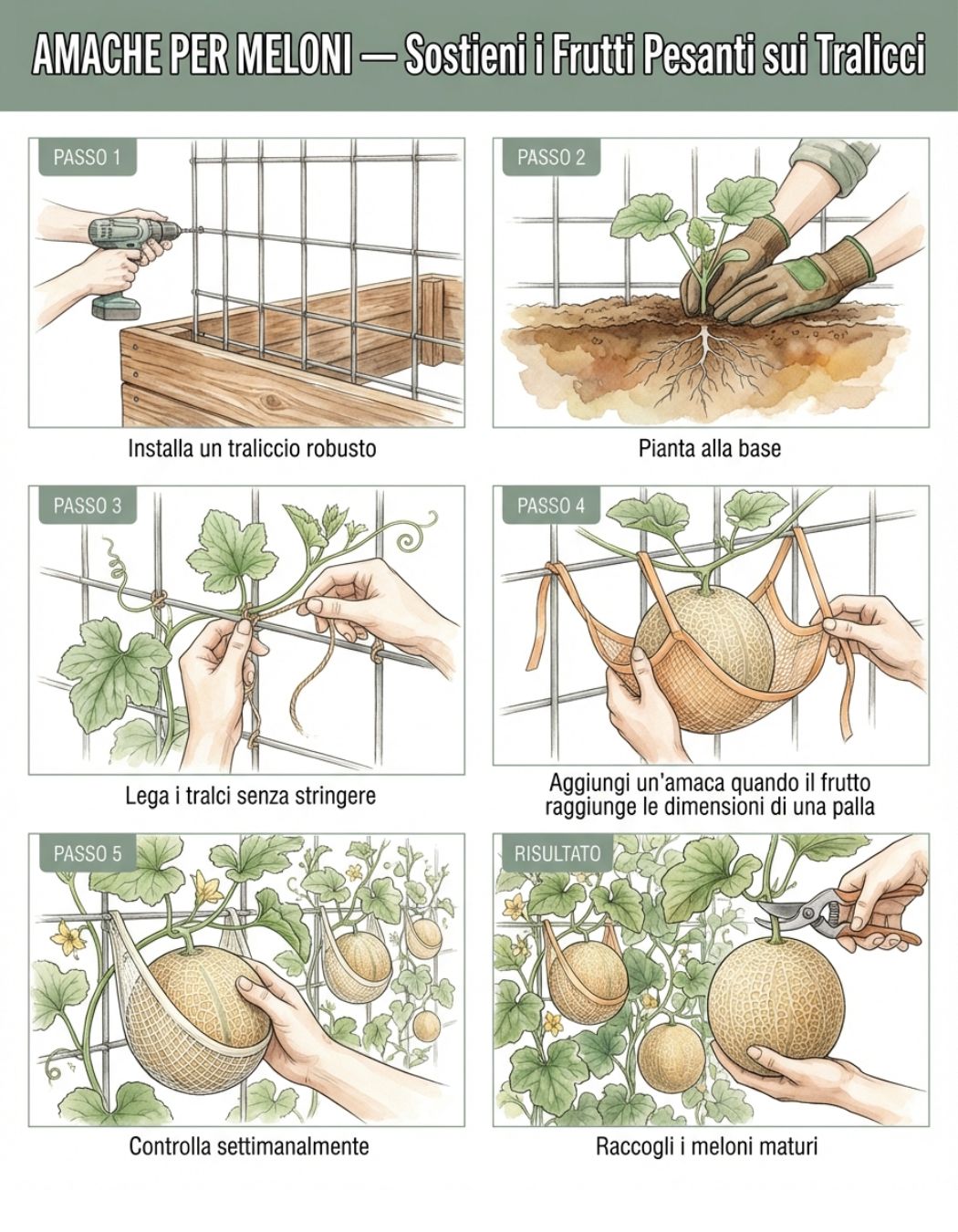 AMACHE PER MELONI — Sostieni i Frutti Pesanti sui Tralicci

PASSO 1

Installa un traliccio robusto

PASSO 2

Pianta alla base

PASSO 3

Lega i tralci senza stringere

PASSO 4

Aggiungi un'amaca quando il frutto raggiunge le dimensioni di una palla

PASSO 5

Controlla settimanalmente

RISULTATO

Raccogli i meloni maturi